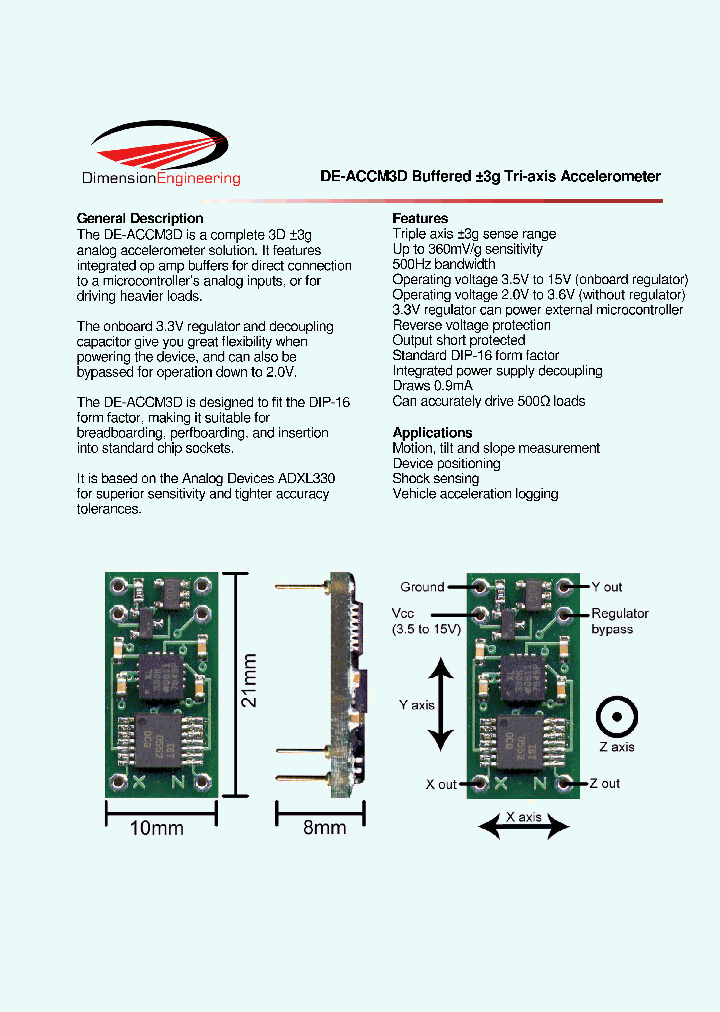 DimensionEngineering

DE-ACCM3D Buffered ±3g Tri-axis Accelerometer

General Description
The DE-ACCM3D is a complete 3D ±3g analog accelerometer solution. It features integrated op amp buffers for direct connection to a microcontroller's analog inputs, or for driving heavier loads.

The onboard 3.3V regulator and decoupling capacitor give you great flexibility when powering the device, and can also be bypassed for operation down to 2.0V.

The DE-ACCM3D is designed to fit the DIP-16 form factor, making it suitable for breadboarding, perfboarding, and insertion into standard chip sockets.

It is based on the Analog Devices ADXL330 for superior sensitivity and tighter accuracy tolerances.

Features
Triple axis ±3g sense range
Up to 360mV/g sensitivity
500Hz bandwidth
Operating voltage 3.5V to 15V (onboard regulator)
Operating voltage 2.0V to 3.6V (without regulator)
3.3V regulator can power external microcontroller
Reverse voltage protection
Output short protected
Standard DIP-16 form factor
Integrated power supply decoupling
Draws 0.9mA
Can accurately drive 500Ω loads

Applications
Motion, tilt and slope measurement
Device positioning
Shock sensing
Vehicle acceleration logging

X N
21mm
10mm
8mm
Ground
Vcc (3.5 to 15V)
Y out
Regulator bypass
Y axis
Z axis
X out
Z out
X N
X axis